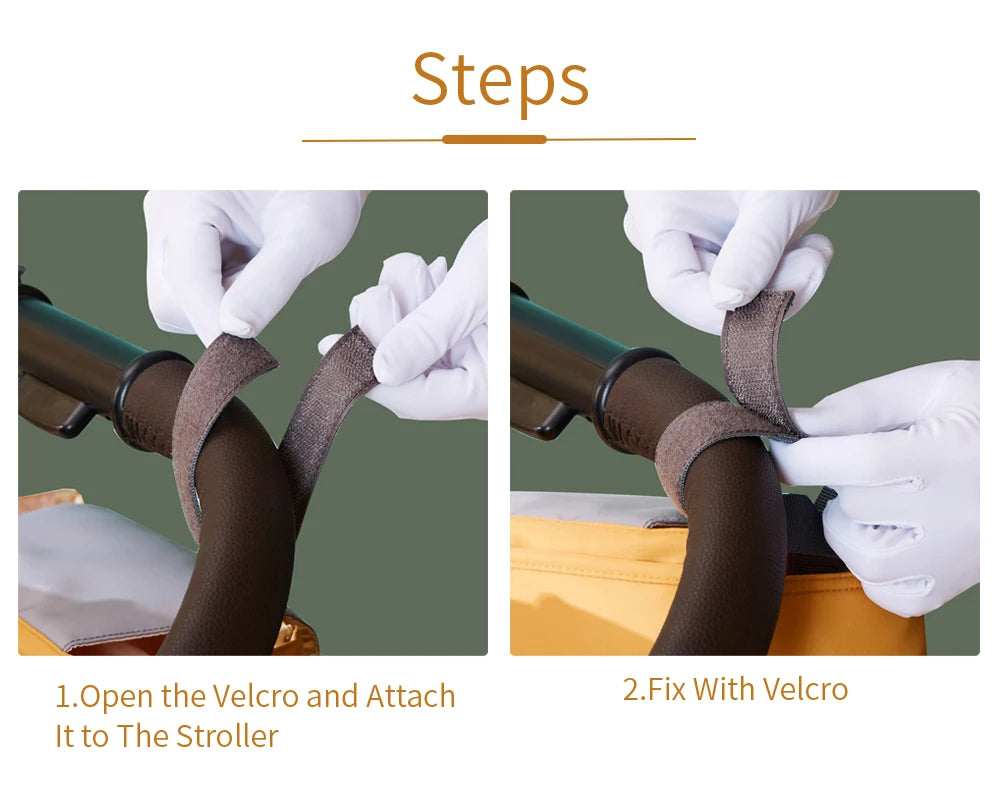 Steps

1.Open the Velcro and Attach It to The Stroller

2.Fix With Velcro